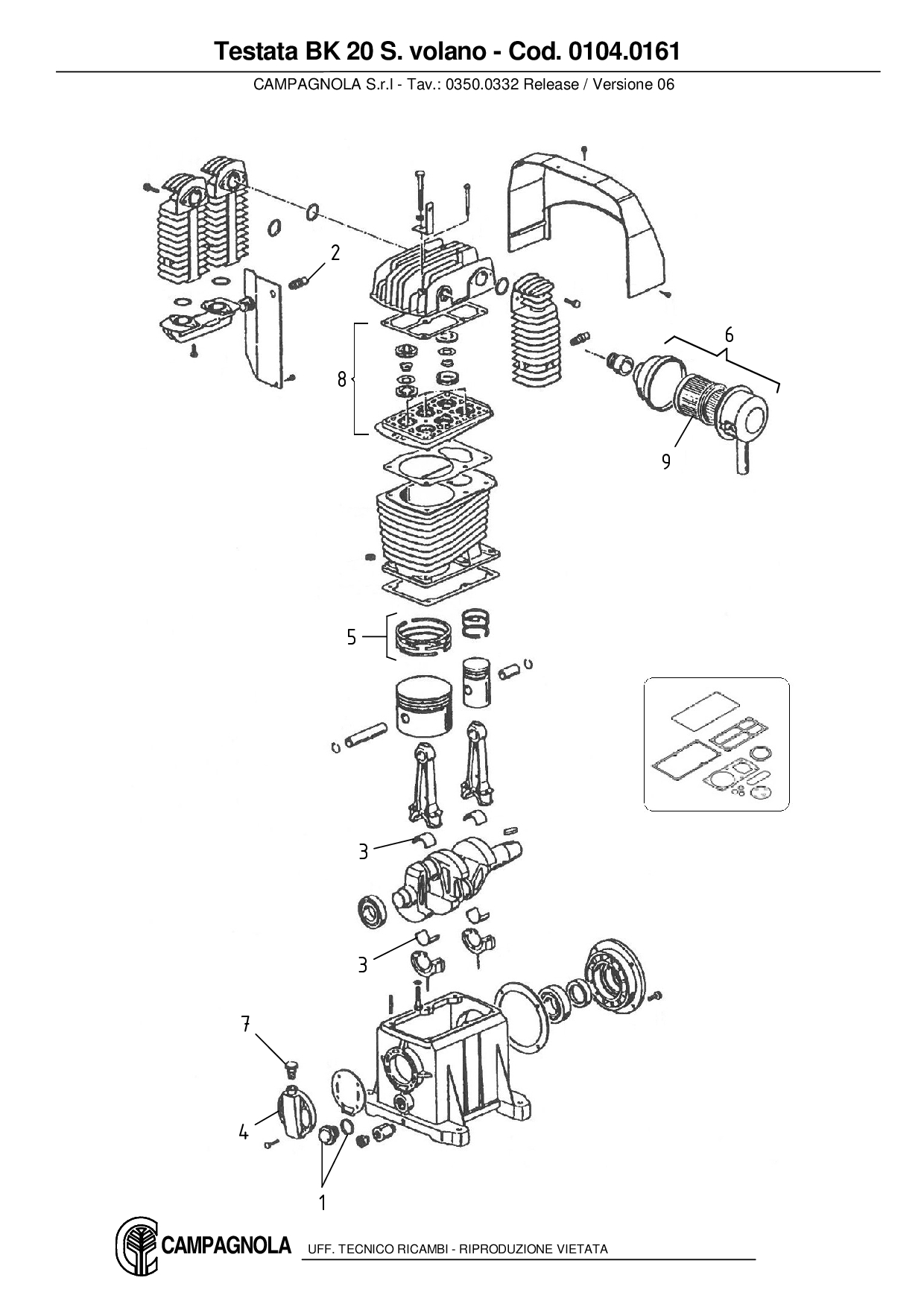 Testata BK 20 S. volano - Cod. 0104.0161

CAMPAGNOLA S.r.l - Tav.: 0350.0332 Release / Versione 06

2

6

8

9

5

3

3

7

4

1

CAMPAGNOLA

UFF. TECNICO RICAMBI - RIPRODUZIONE VIETATA